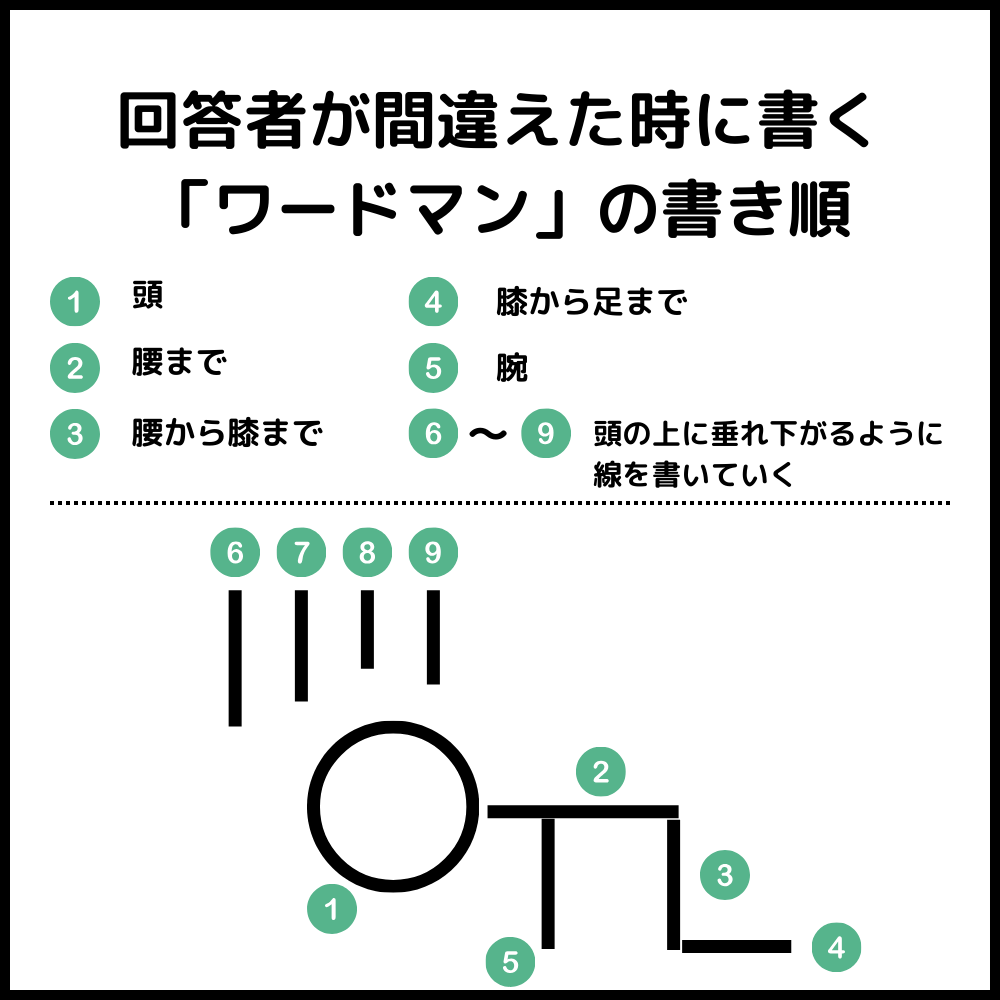 回答者が間違えた時に書く
「ワードマン」の書き順

1 頭
2 腰まで
3 腰から膝まで
4 膝から足まで
5 腕
6 〜 9 頭の上に垂れ下がるように線を書いていく

6 7 8 9

2
3
1
5
4